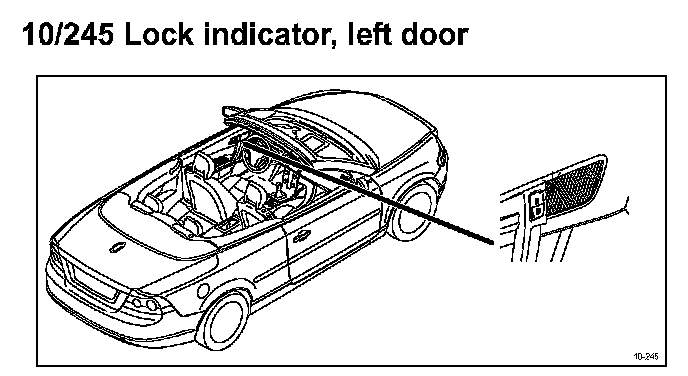 10/245 Lock indicator, left door

10-245