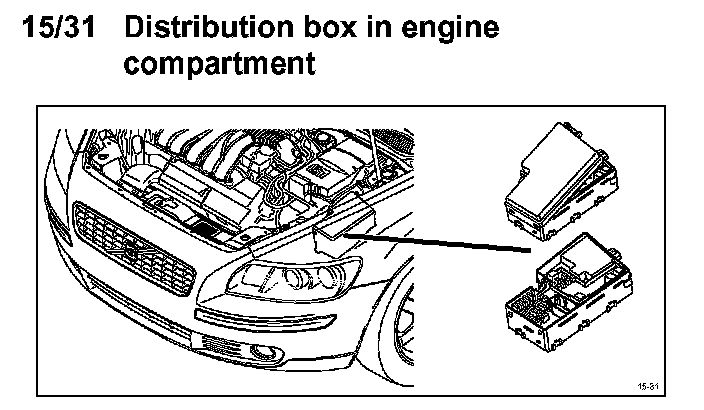 15/31 Distribution box in engine compartment

15-31