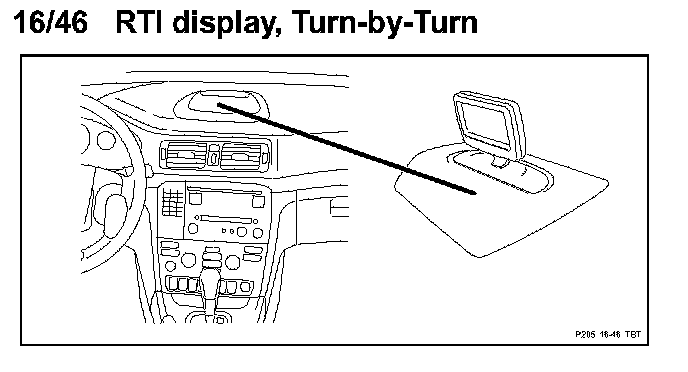 16/46 RTI display, Turn-by-Turn

P205 16-46 TBT