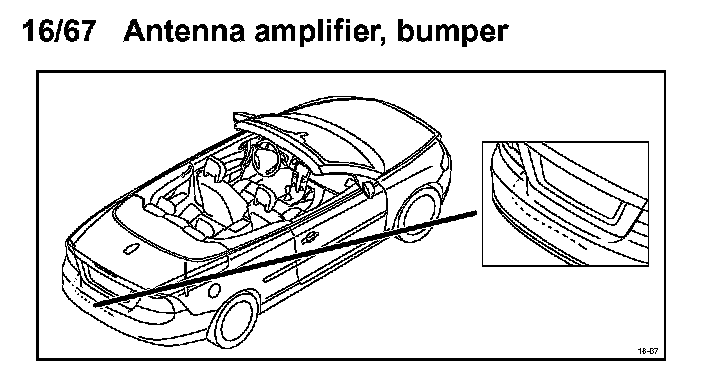 16/67 Antenna amplifier, bumper

16-67