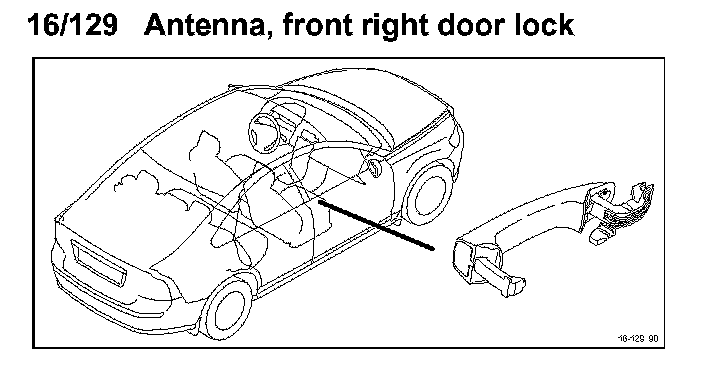 16/129 Antenna, front right door lock

16-129 90