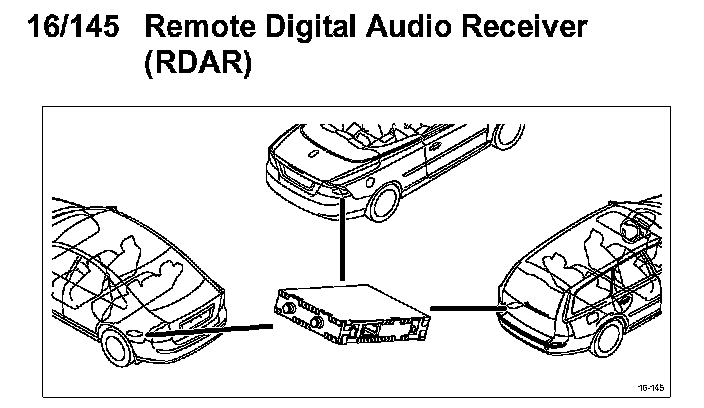 16/145 Remote Digital Audio Receiver (RDAR)

16-145