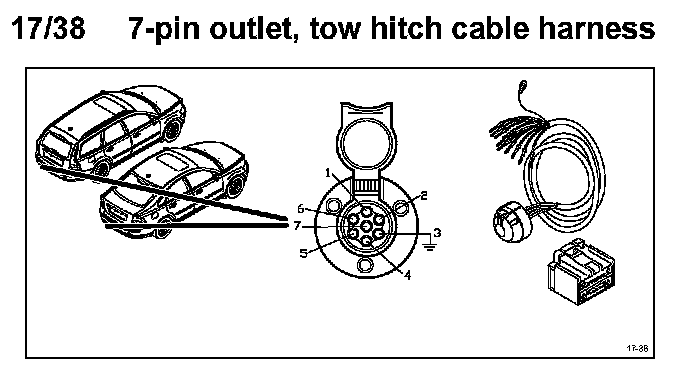 17/38 7-pin outlet, tow hitch cable harness

1
2
6
7
3
5
4

17-38