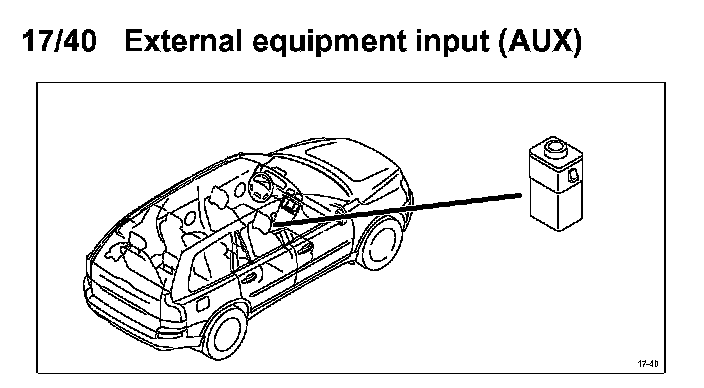 17/40 External equipment input (AUX)

17-40