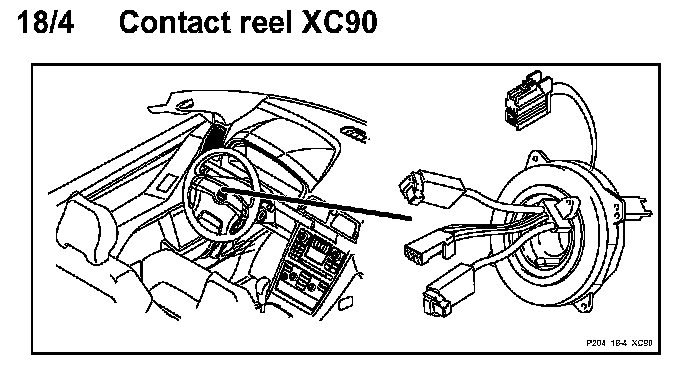 18/4 Contact reel XC90

P204 18-4 XC90