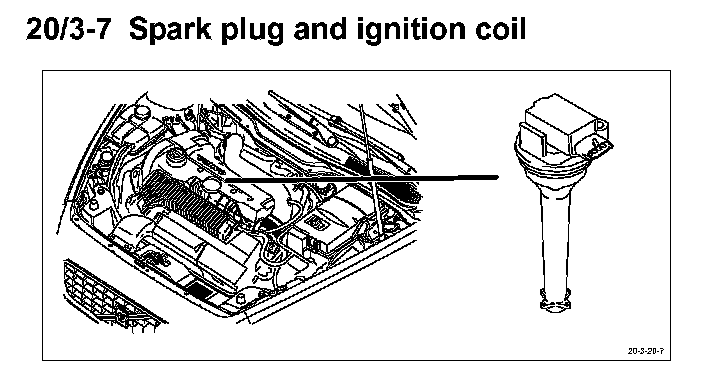 20/3-7 Spark plug and ignition coil

20-3-20-7