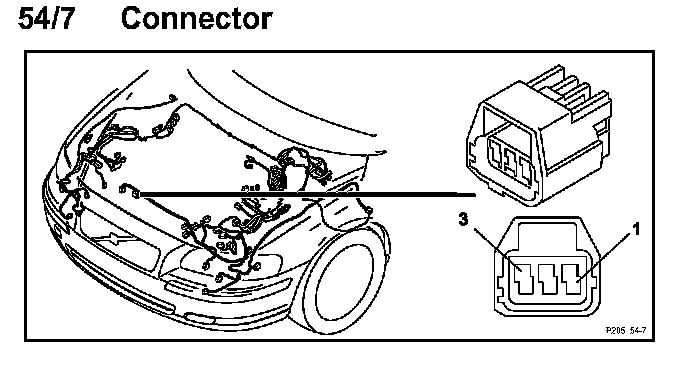 54/7 Connector

3

1

P205 54-7