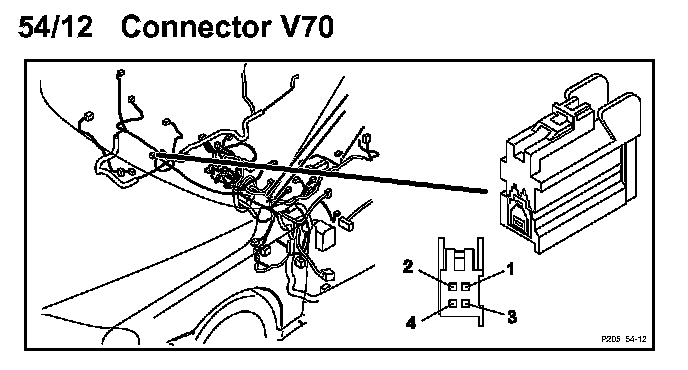 54/12 Connector V70

2
1
4
3

P205 54-12