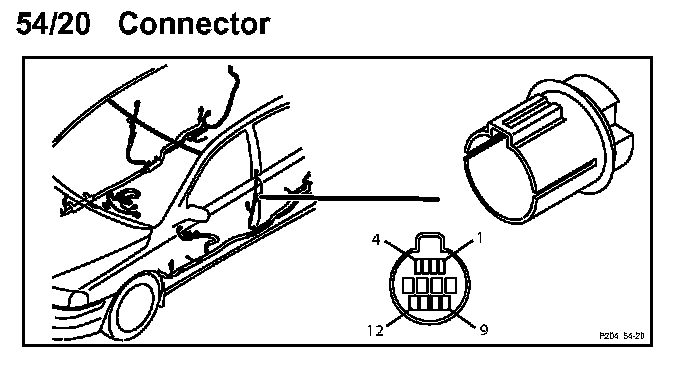 54/20 Connector

4
1
12
9
P204 54-20