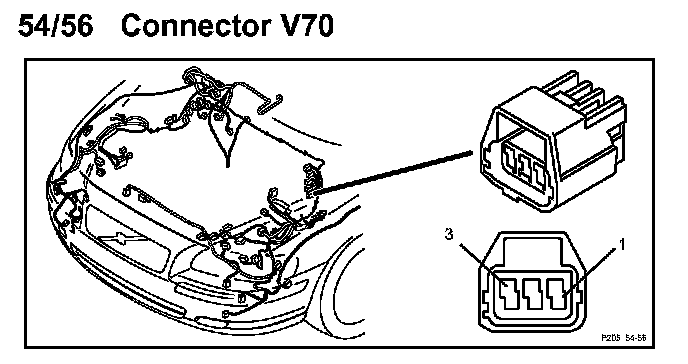 54/56 Connector V70

3

1

P205 54-56