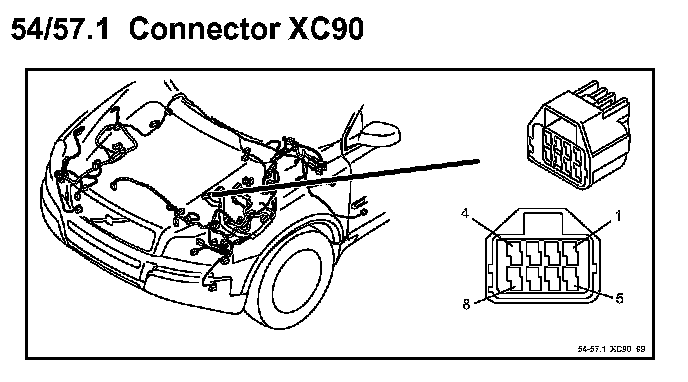 54/57.1 Connector XC90

4
1
8
5

54-57.1 XC90 69