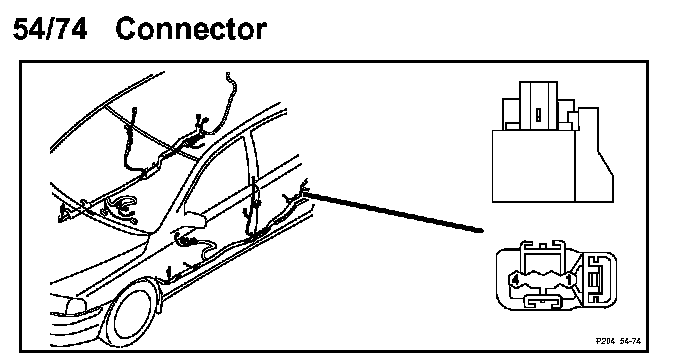 54/74 Connector

4

1

P204 54-74