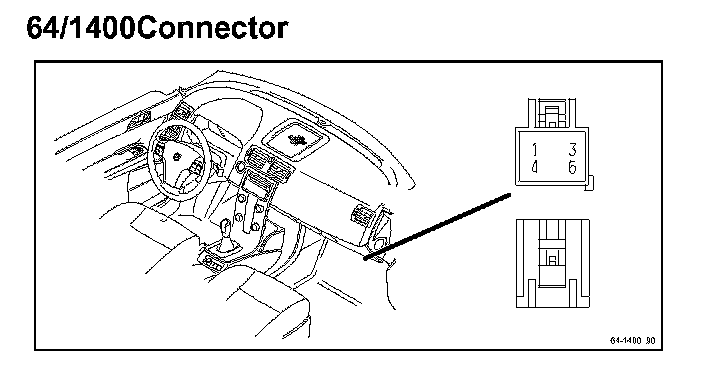 64/1400Connector

1 3
4 6

64-1400_90