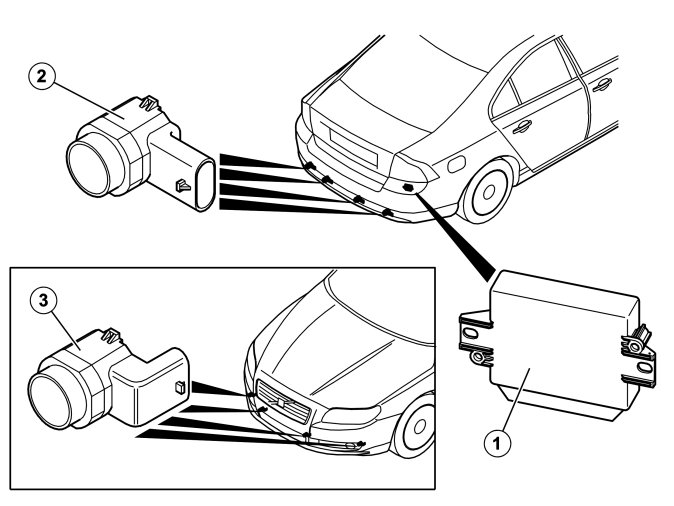 2

3

1