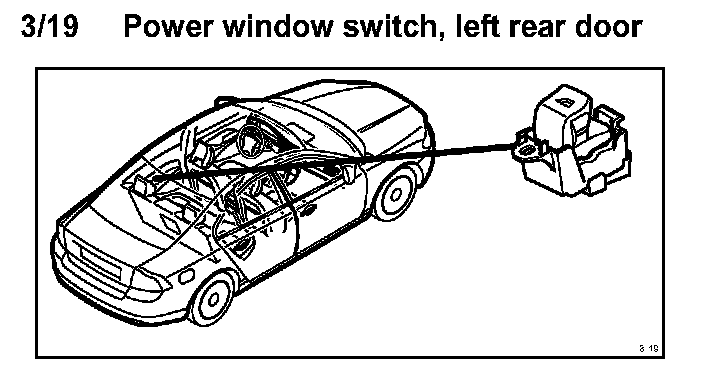 3/19 Power window switch, left rear door

3 19