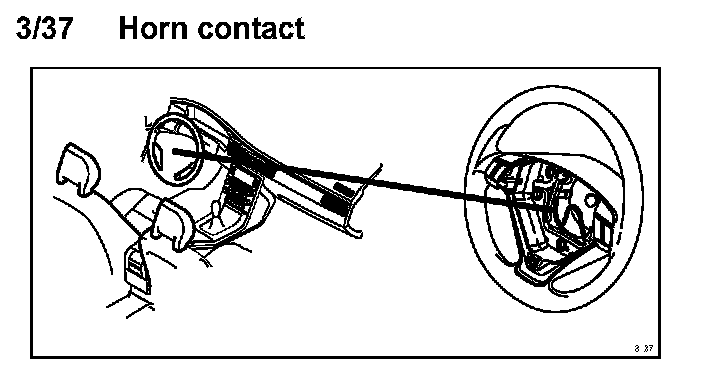 3/37 Horn contact

3 37