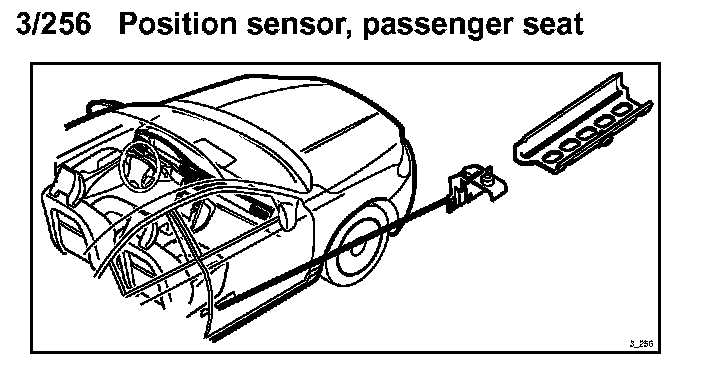 3/256 Position sensor, passenger seat

3_256