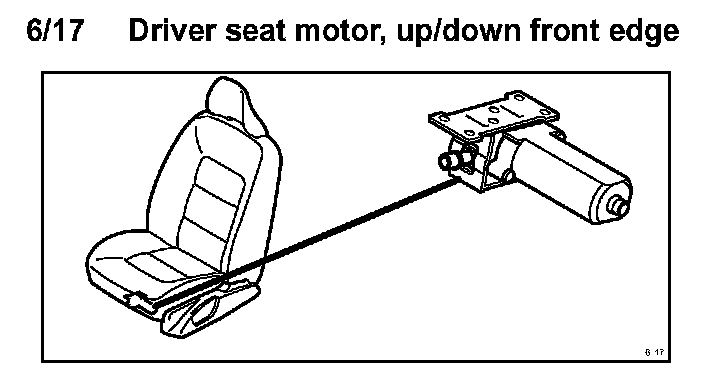 6/17 Driver seat motor, up/down front edge

6 17