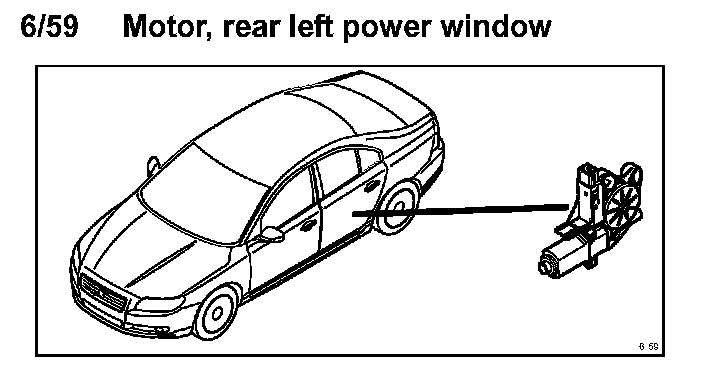 6/59 Motor, rear left power window

6 59