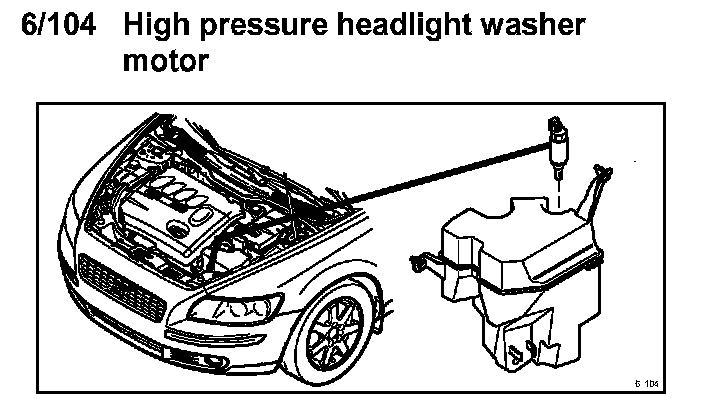 6/104 High pressure headlight washer motor

6 104