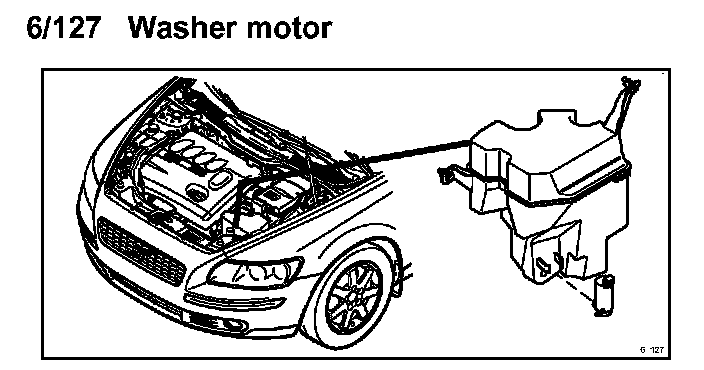 6/127 Washer motor

6 127