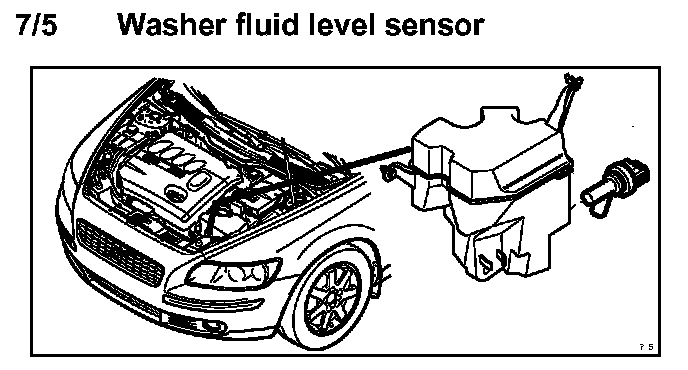 7/5 Washer fluid level sensor

7 5