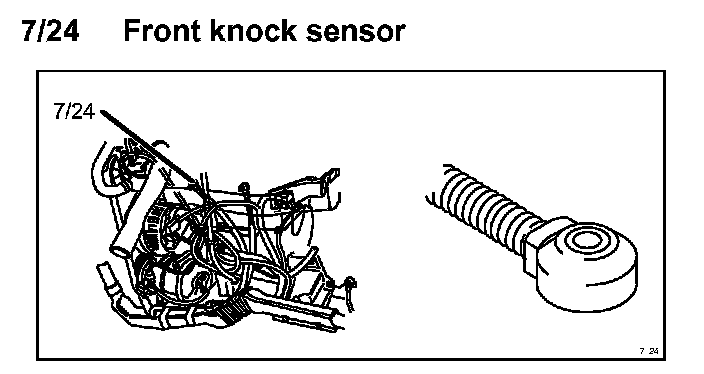 7/24 Front knock sensor

7/24

7 24