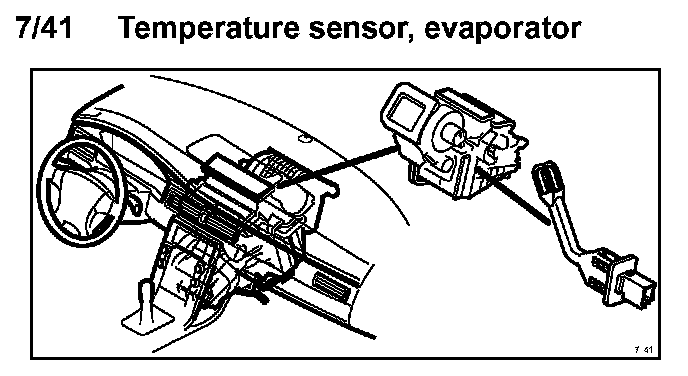 7/41 Temperature sensor, evaporator

7 41