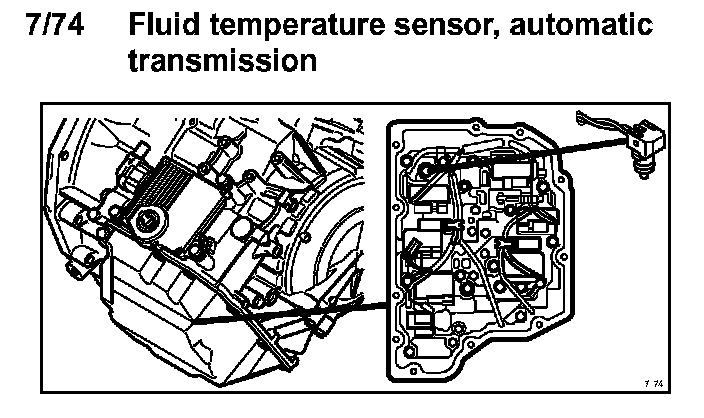 7/74 Fluid temperature sensor, automatic transmission

7 74