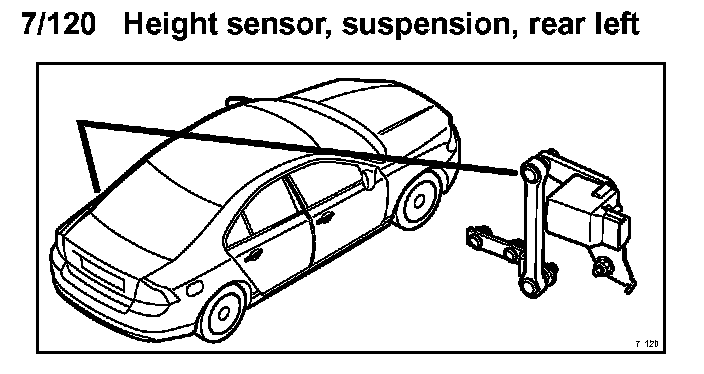 7/120 Height sensor, suspension, rear left

7 120