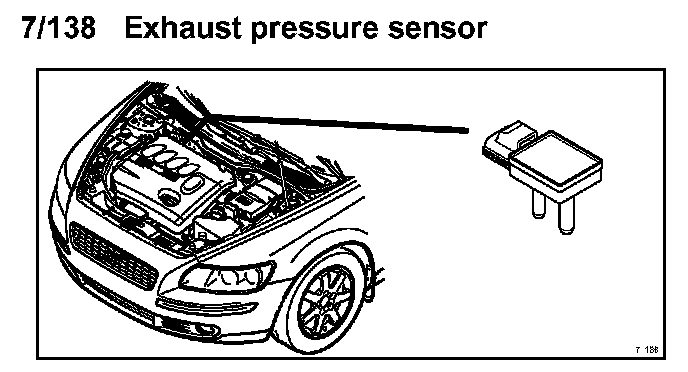 7/138 Exhaust pressure sensor

7 138