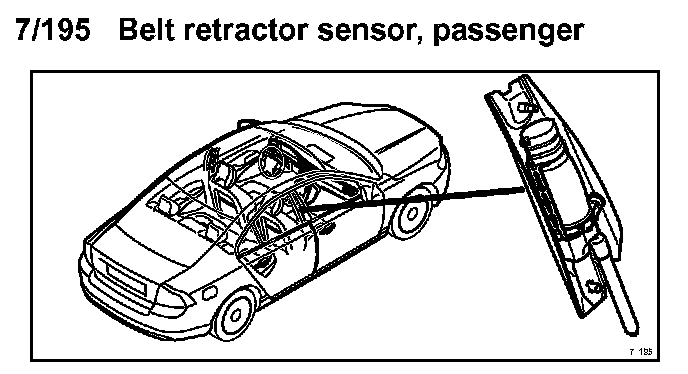 7/195 Belt retractor sensor, passenger

7 195