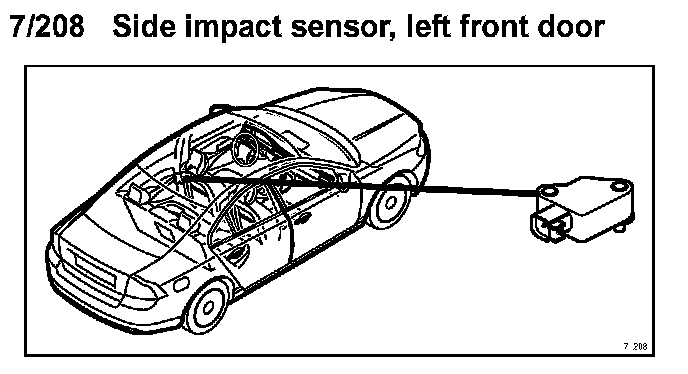 7/208 Side impact sensor, left front door

7_208