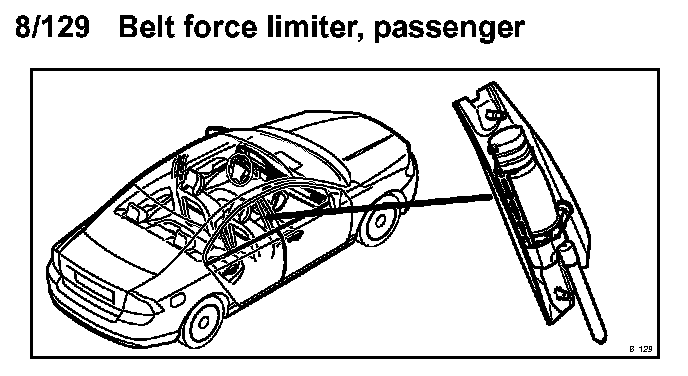 8/129 Belt force limiter, passenger

8 129