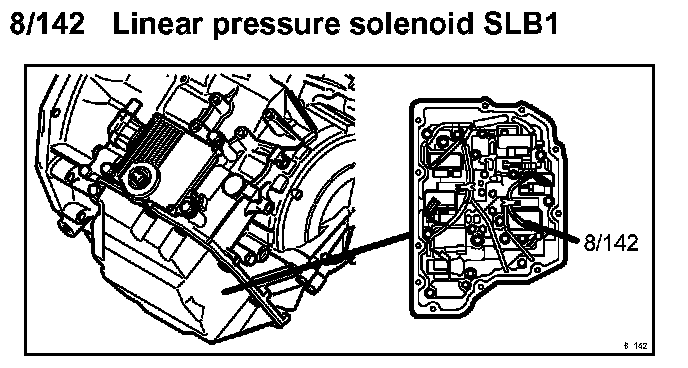 8/142 Linear pressure solenoid SLB1

8/142

8 142