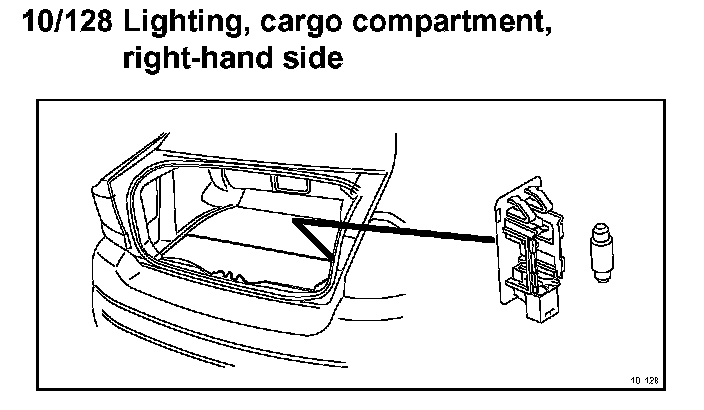 10/128 Lighting, cargo compartment, right-hand side

10 128