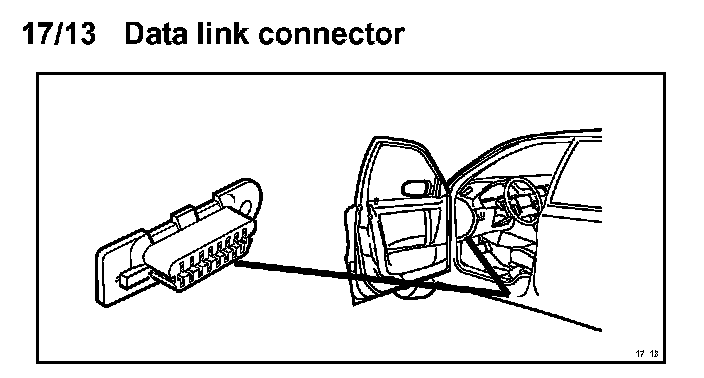 17/13 Data link connector

17 13