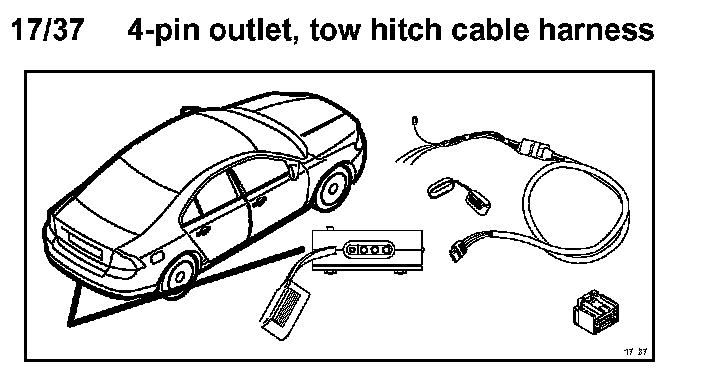 17/37 4-pin outlet, tow hitch cable harness

17 37