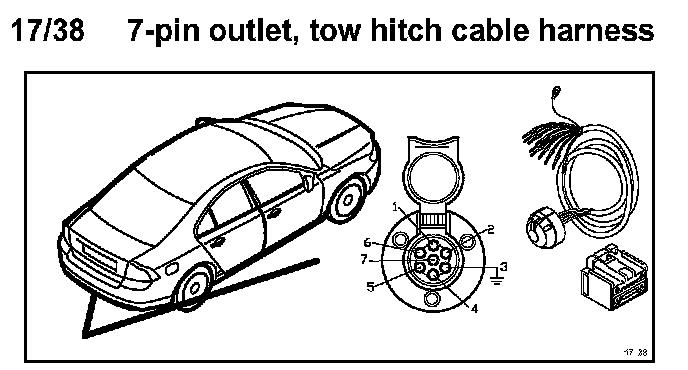 17/38 7-pin outlet, tow hitch cable harness

1
2
6
7
3
5
4

17 38