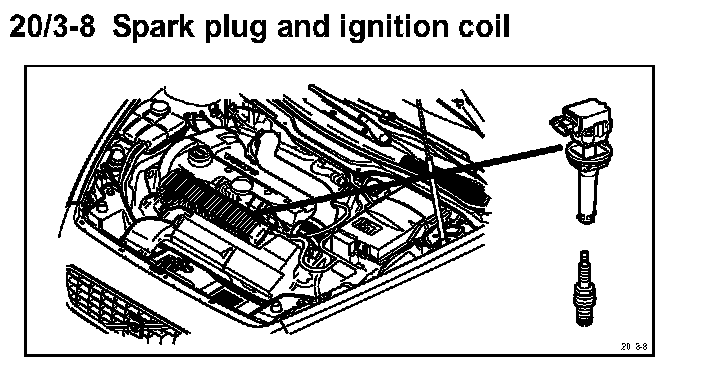 20/3-8 Spark plug and ignition coil

20 3-8