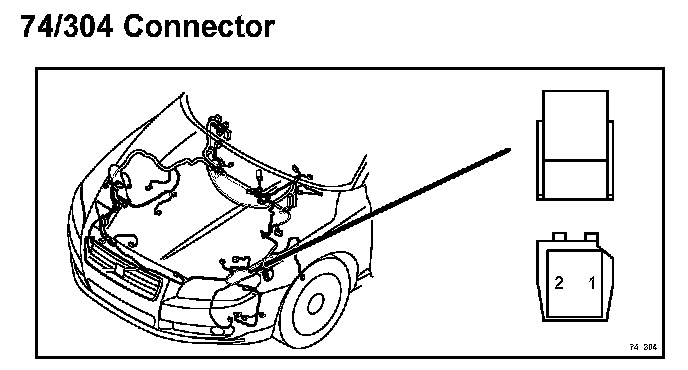 74/304 Connector

2 1

74 304