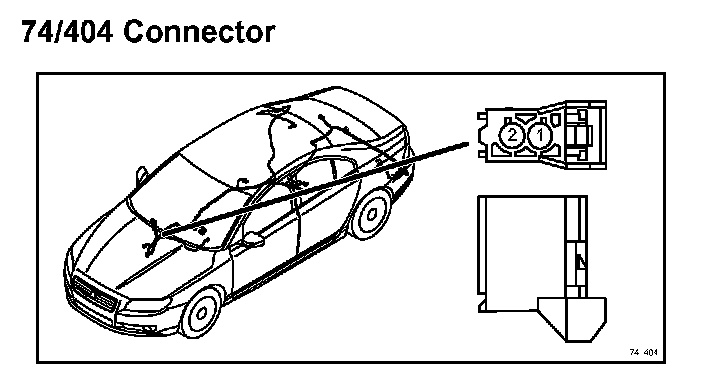 74/404 Connector

2 1

74 404