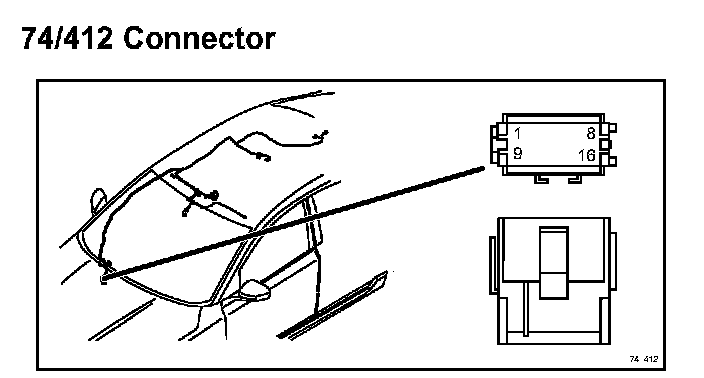 74/412 Connector

1
8
9
16

74 412