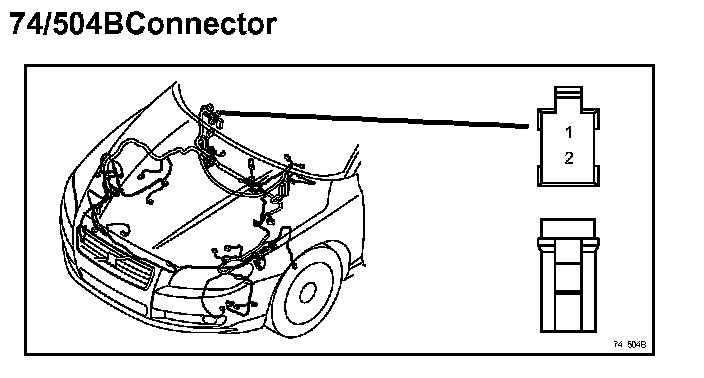 74/504BConnector

1
2

74 504B