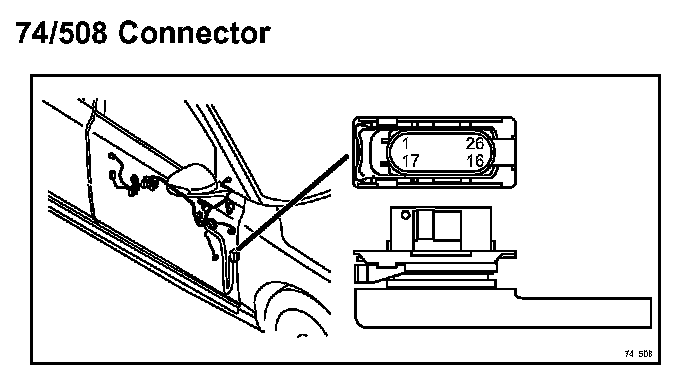 74/508 Connector

1
26
17
16

74 508