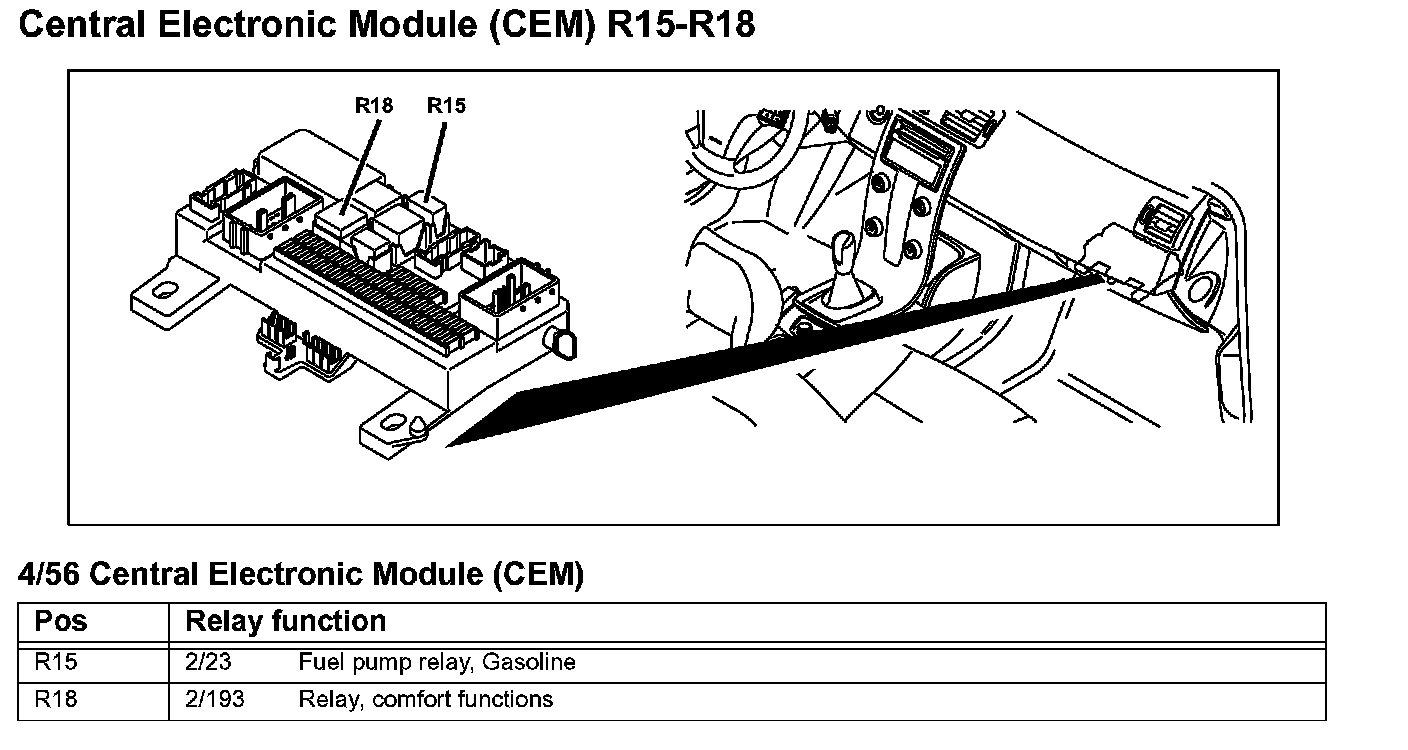 Central Electronic Module (CEM) R15-R18

R18 R15

4/56 Central Electronic Module (CEM)

| Pos | Relay function |
|---|---|
| R15 | 2/23 Fuel pump relay, Gasoline |
| R18 | 2/193 Relay, comfort functions |