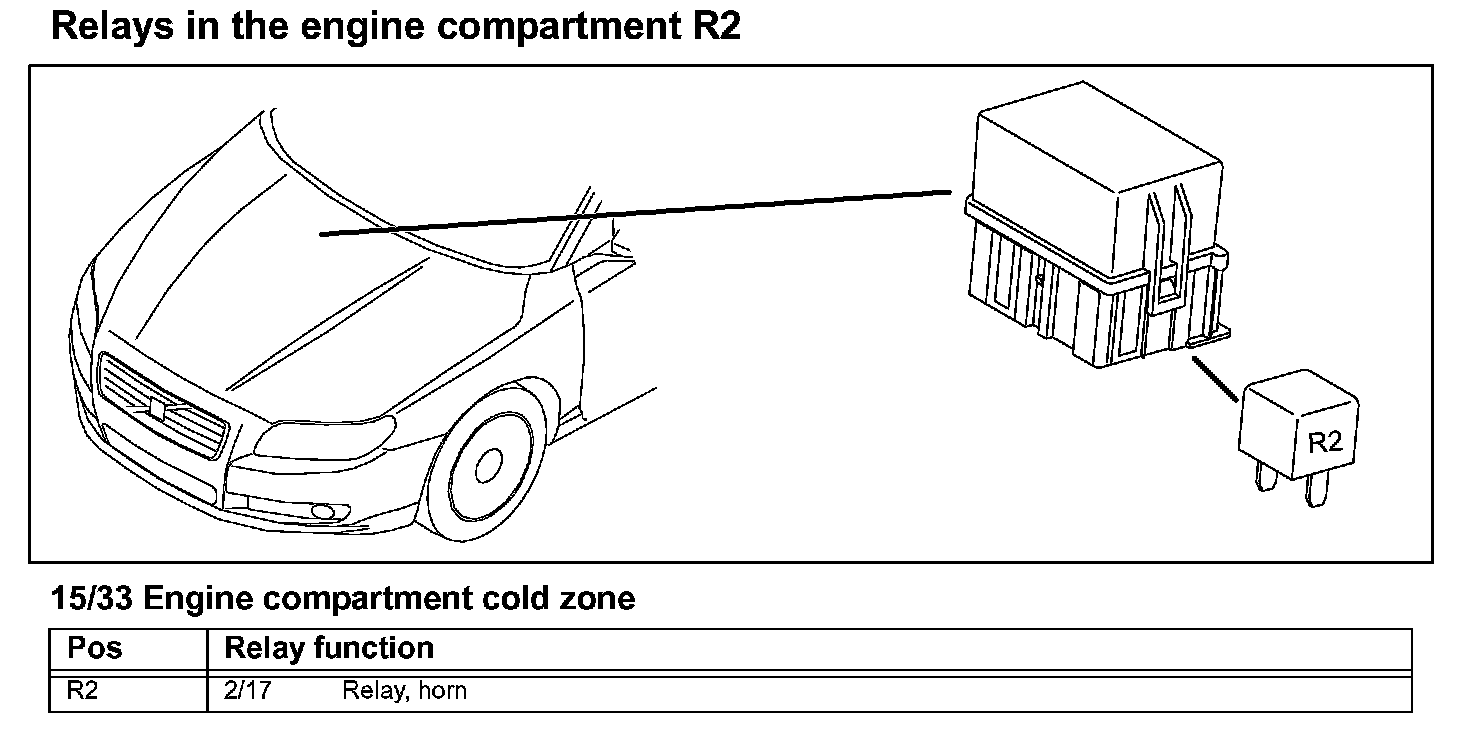 Relays in the engine compartment R2

R2

15/33 Engine compartment cold zone

| Pos | Relay function |
|---|---|
| R2 | 2/17 Relay, horn |