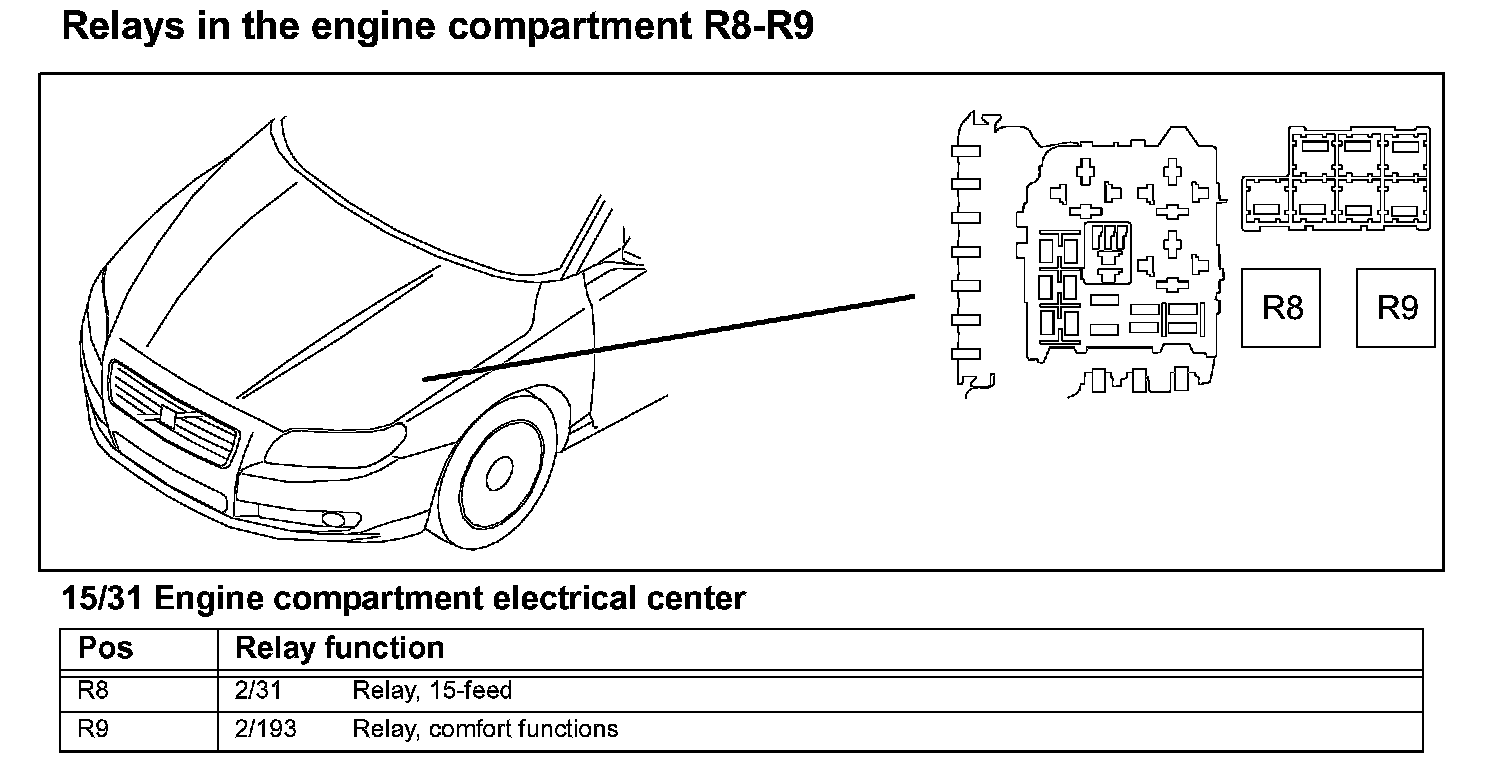 Relays in the engine compartment R8-R9

R8
R9

15/31 Engine compartment electrical center

| Pos | Relay function |
|---|---|
| R8 | 2/31 Relay, 15-feed |
| R9 | 2/193 Relay, comfort functions |