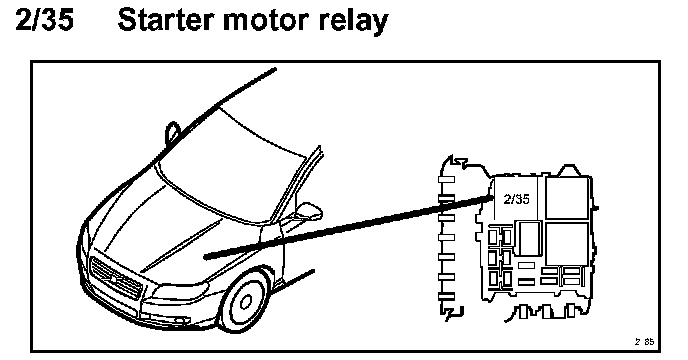 2/35 Starter motor relay

2/35

2 85