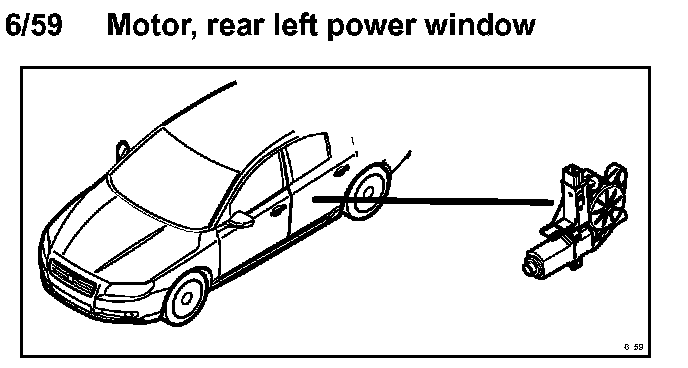 6/59 Motor, rear left power window

6 59